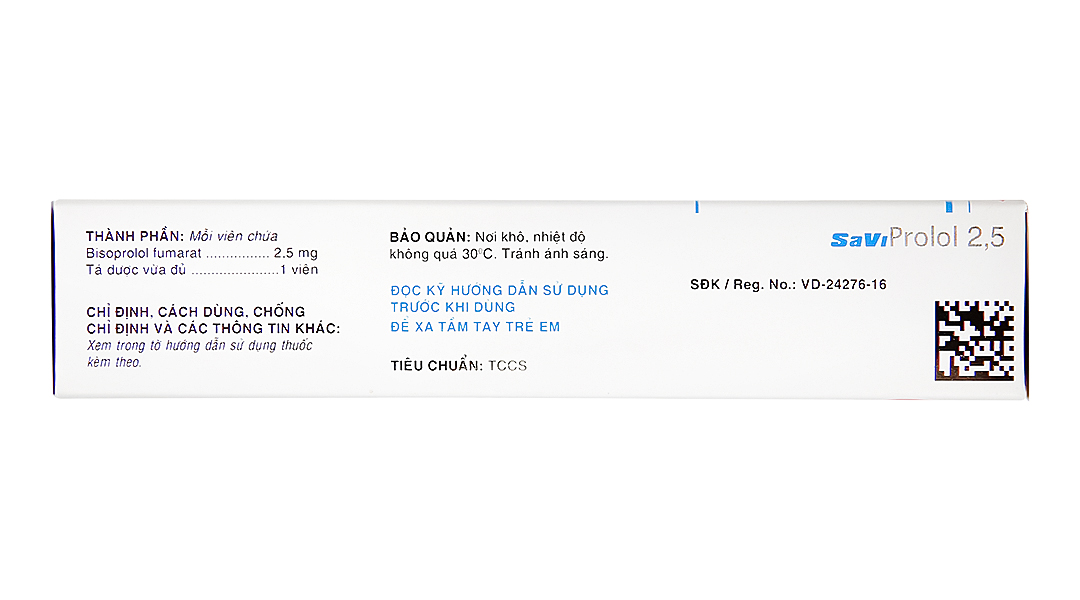 THÀNH PHẦN: Mỗi viên chứa
Bisoprolol fumarat 2,5 mg
Tá dược vừa đủ 1 viên

CHỈ ĐỊNH, CÁCH DÙNG, CHỐNG CHỈ ĐỊNH VÀ CÁC THÔNG TIN KHÁC:
Xem trong tờ hướng dẫn sử dụng thuốc kèm theo.

BẢO QUẢN: Nơi khô, nhiệt độ không quá 30°C. Tránh ánh sáng.

ĐỌC KỸ HƯỚNG DẪN SỬ DỤNG TRƯỚC KHI DÙNG
ĐỂ XA TẦM TAY TRẺ EM

TIÊU CHUẨN: TCCS

SaViProlol 2,5

SĐK / Reg. No.: VD-24276-16